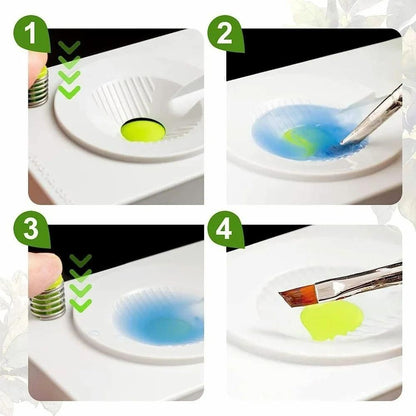 1

2

3

4